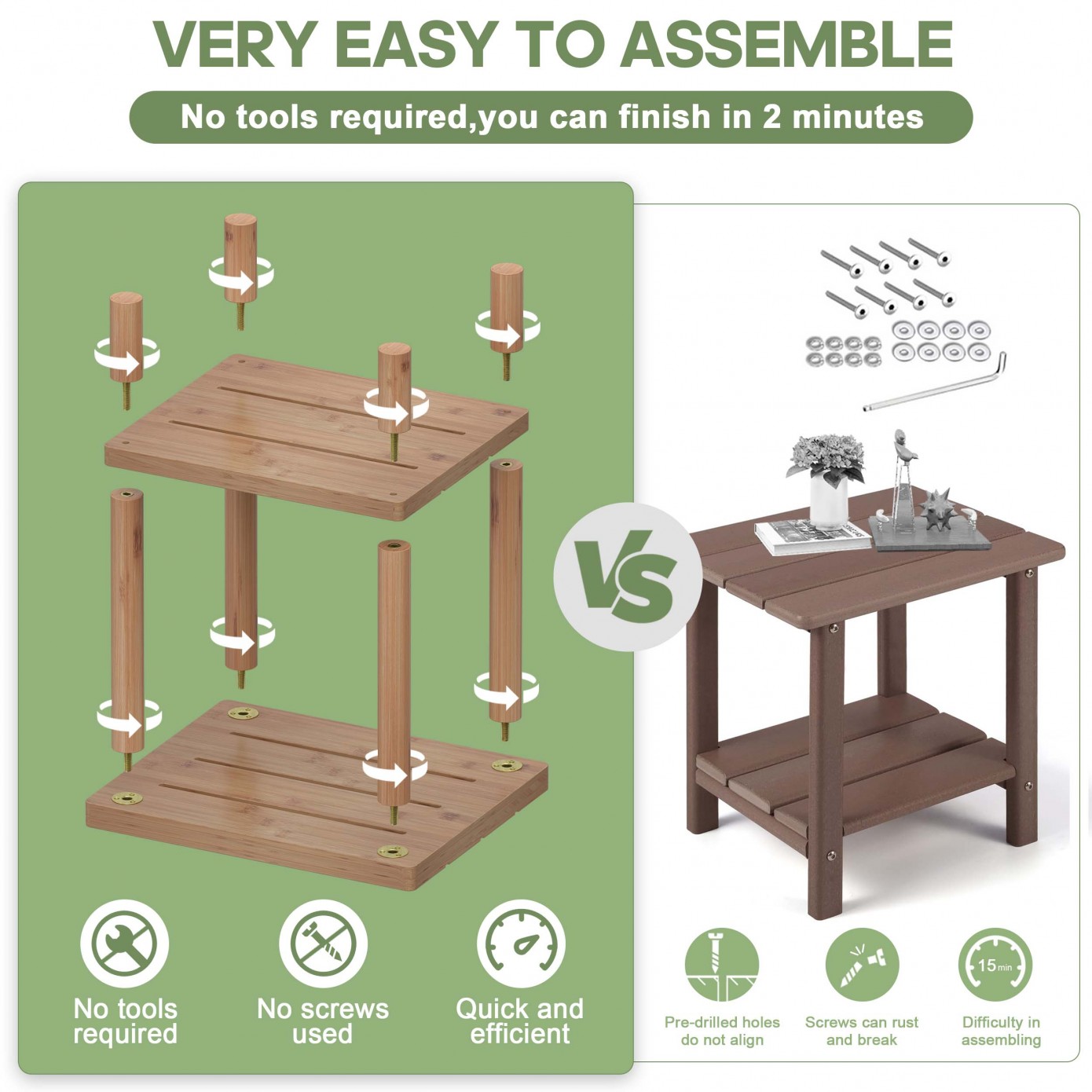 VERY EASY TO ASSEMBLE

No tools required,you can finish in 2 minutes

VS

No tools required

No screws used

Quick and efficient

15 min

Pre-drilled holes do not align

Screws can rust and break

Difficulty in assembling